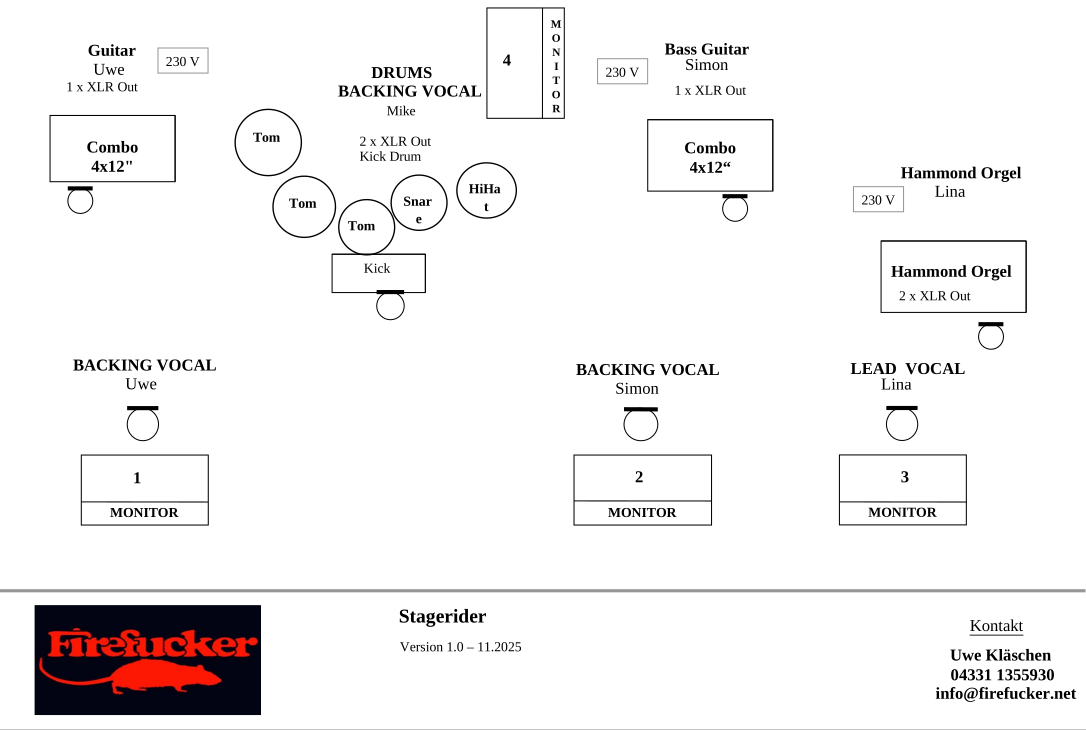 Guitar
Uwe
1 x XLR Out

230 V

Combo
4x12"

DRUMS
BACKING VOCAL
Mike

2 x XLR Out
Kick Drum

Tom

Tom

Tom

Snare

HiHat

Kick

4

MONITOR

230 V

Bass Guitar
Simon

1 x XLR Out

Combo
4x12“

Hammond Orgel
Lina

230 V

Hammond Orgel
2 x XLR Out

BACKING VOCAL
Uwe

1
MONITOR

BACKING VOCAL
Simon

2
MONITOR

LEAD VOCAL
Lina

3
MONITOR

Firefucker

Stagerider

Version 1.0 – 11.2025

Kontakt

Uwe Kläschen
04331 1355930
info@firefucker.net